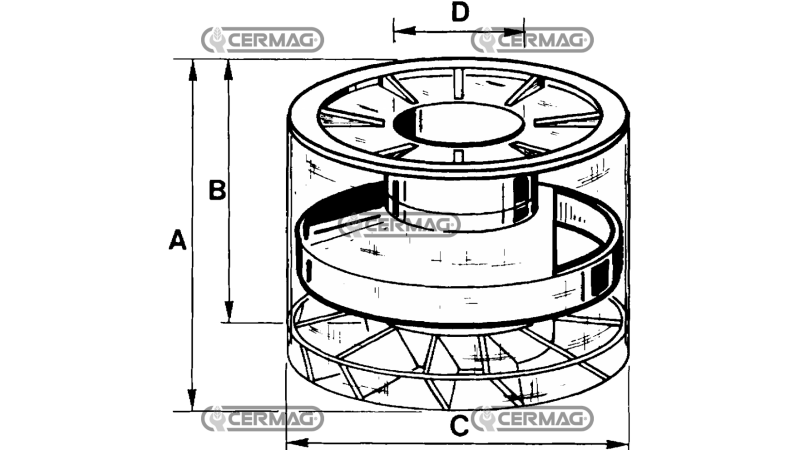 CERMAG
D
CERMAG
B
A
CERMAG
CERMAG
C
CERMAG